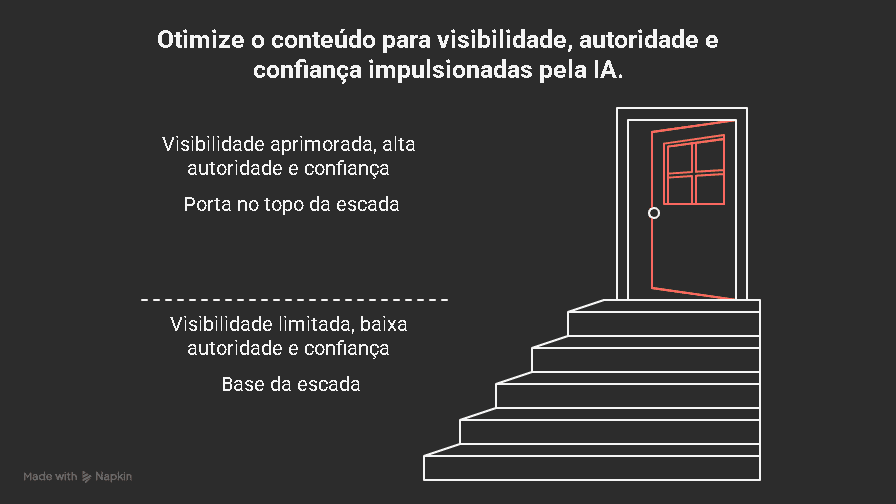 Otimize o conteúdo para visibilidade, autoridade e confiança impulsionadas pela IA.

Visibilidade aprimorada, alta autoridade e confiança

Porta no topo da escada

Visibilidade limitada, baixa autoridade e confiança

Base da escada

Made with Napkin